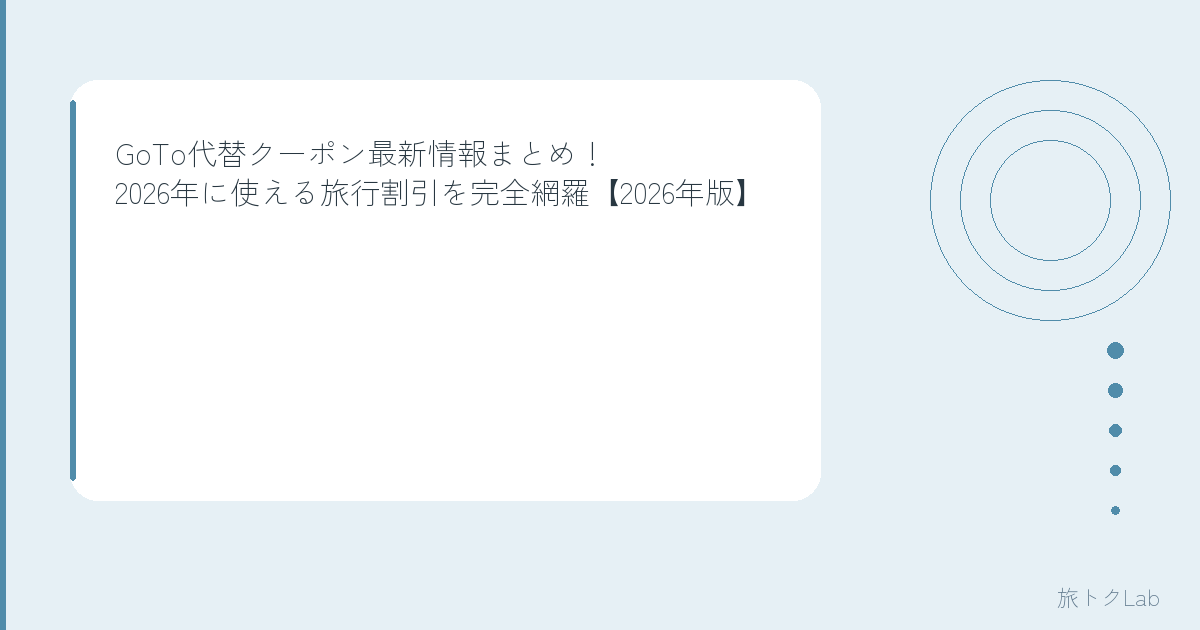 GoTo代替クーポン最新情報まとめ！
2026年に使える旅行割引を完全網羅【2026年版】

旅トクLab